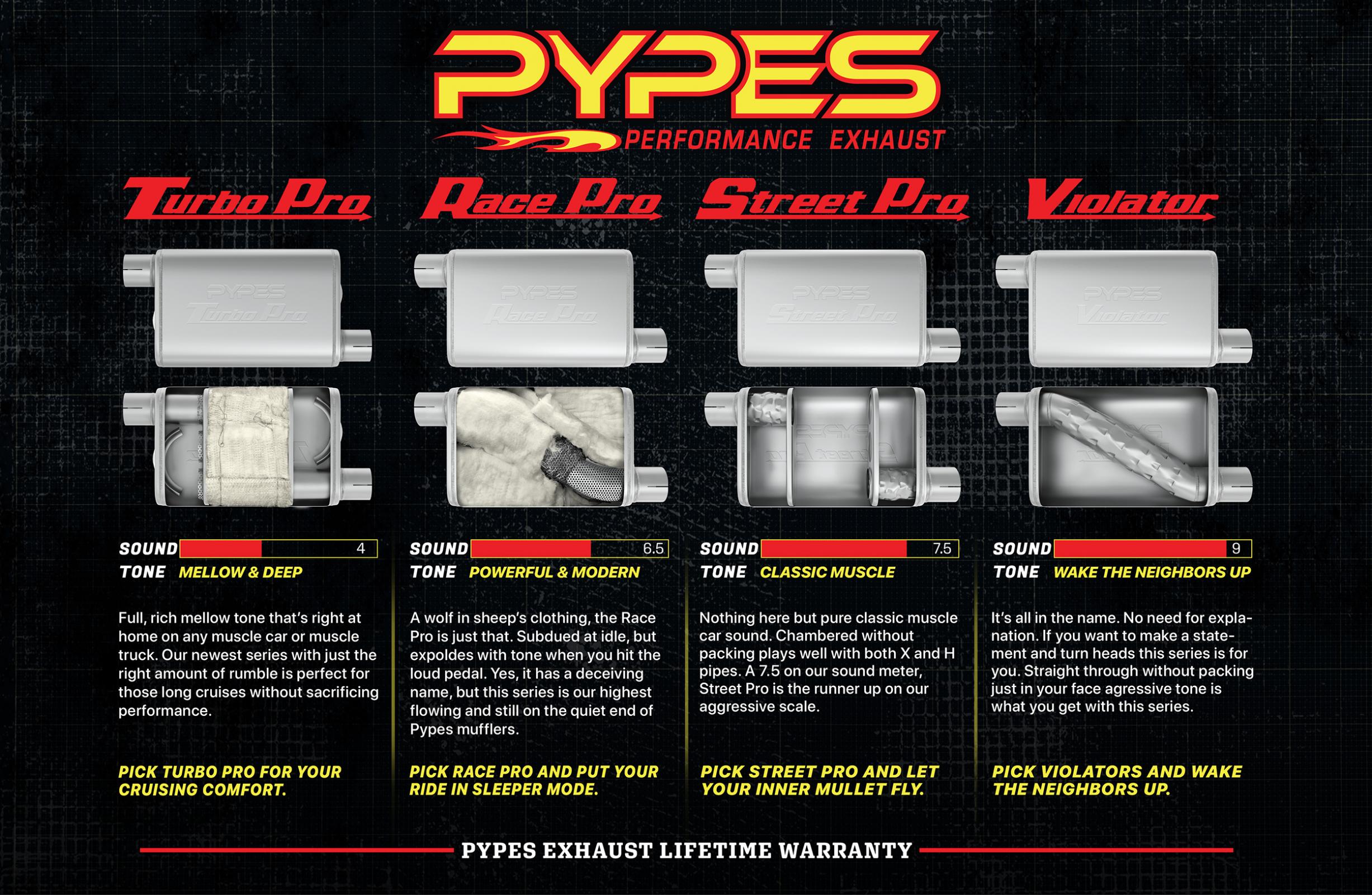 PYPES
PERFORMANCE EXHAUST

Turbo Pro

PYPES
Turbo Pro

SOUND 4
TONE MELLOW & DEEP

Full, rich mellow tone that's right at home on any muscle car or muscle truck. Our newest series with just the right amount of rumble is perfect for those long cruises without sacrificing performance.

PICK TURBO PRO FOR YOUR CRUISING COMFORT.

Race Pro

PYPES
Race Pro

SOUND 6.5
TONE POWERFUL & MODERN

A wolf in sheep's clothing, the Race Pro is just that. Subdued at idle, but expoldes with tone when you hit the loud pedal. Yes, it has a deceiving name, but this series is our highest flowing and still on the quiet end of Pypes mufflers.

PICK RACE PRO AND PUT YOUR RIDE IN SLEEPER MODE.

Street Pro

PYPES
Street Pro

SOUND 7.5
TONE CLASSIC MUSCLE

Nothing here but pure classic muscle car sound. Chambered without packing plays well with both X and H pipes. A 7.5 on our sound meter, Street Pro is the runner up on our aggressive scale.

PICK STREET PRO AND LET YOUR INNER MULLET FLY.

Violator

PYPES
Violator

SOUND 9
TONE WAKE THE NEIGHBORS UP

It's all in the name. No need for explanation. If you want to make a statement and turn heads this series is for you. Straight through without packing just in your face agressive tone is what you get with this series.

PICK VIOLATORS AND WAKE THE NEIGHBORS UP.

PYPES EXHAUST LIFETIME WARRANTY